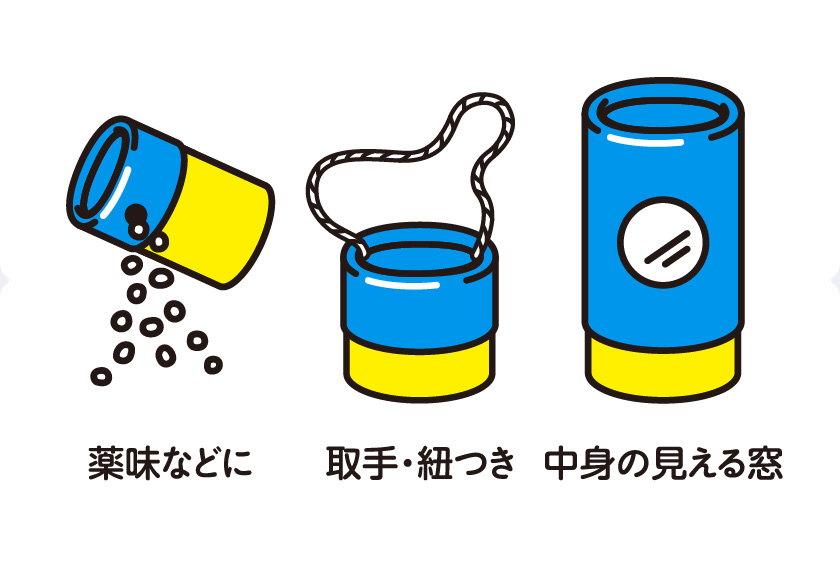 薬味などに

取手・紐つき

中身の見える窓